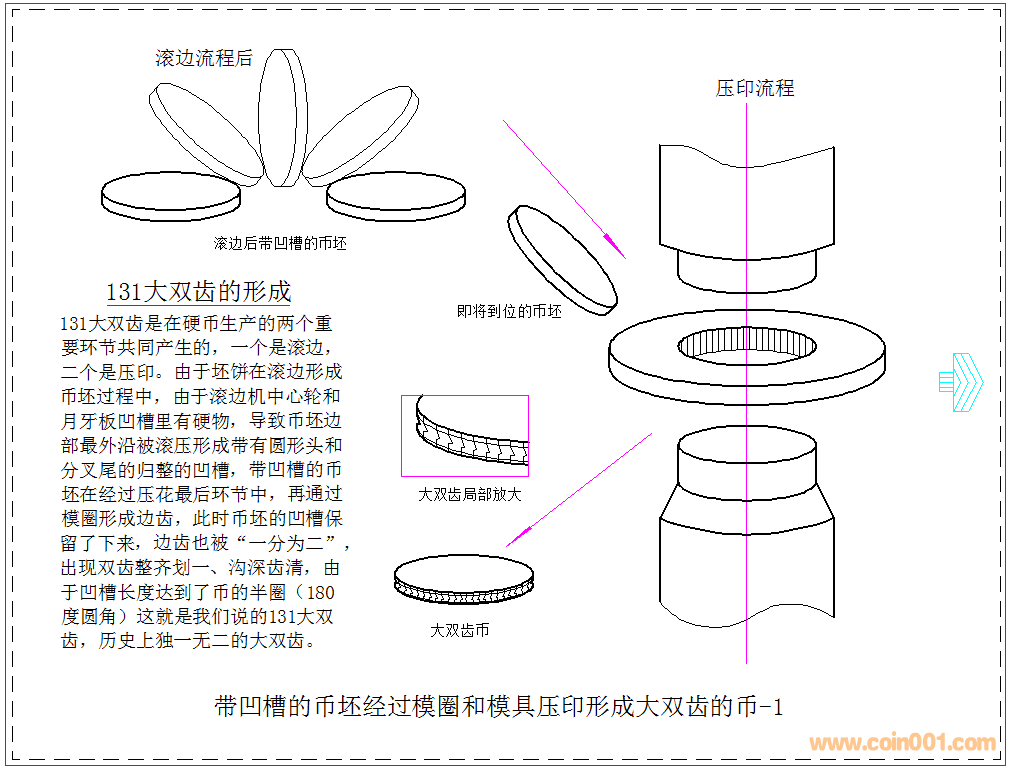 滚边流程后

滚边后带凹槽的币坯

压印流程

即将到位的币坯

131大双齿的形成

131大双齿是在硬币生产的两个重要环节共同产生的，一个是滚边，二个是压印。由于坯饼在滚边形成币坯过程中，由于滚边机中心轮和月牙板凹槽里有硬物，导致币坯边部最外沿被滚压形成带有圆形头和分叉尾的归整的凹槽，带凹槽的币坯在经过压花最后环节中，再通过模圈形成边齿，此时币坯的凹槽保留了下来，边齿也被“一分为二”，出现双齿整齐划一、沟深齿清，由于凹槽长度达到了币的半圈（180度圆角）这就是我们说的131大双齿，历史上独一无二的大双齿。

大双齿局部放大

大双齿币

带凹槽的币坯经过模圈和模具压印形成大双齿的币-1

www.coin001.com