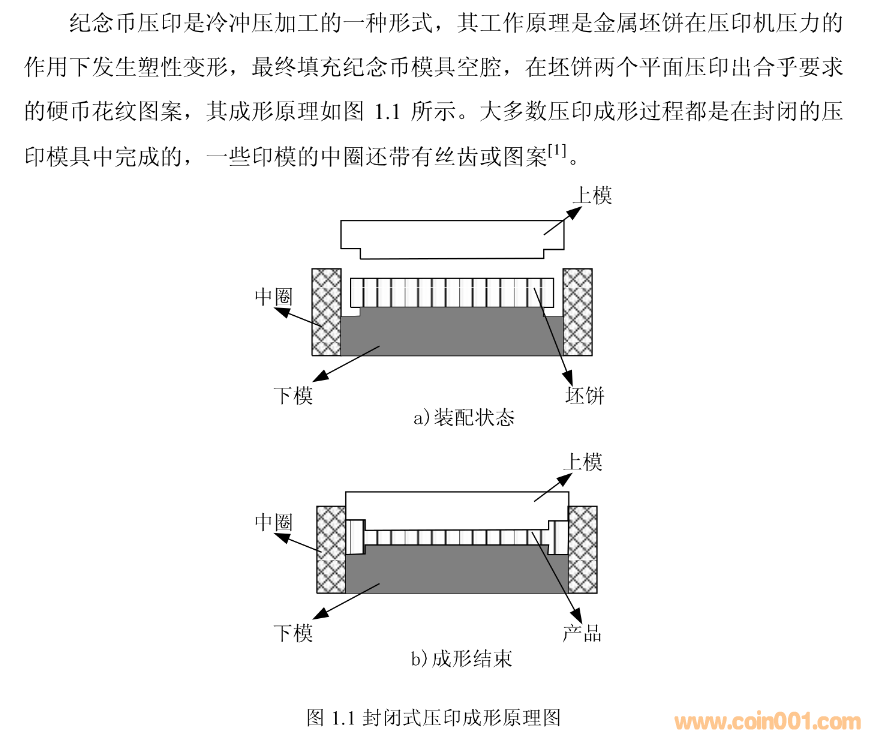 纪念币压印是冷冲压加工的一种形式，其工作原理是金属坯饼在压印机压力的作用下发生塑性变形，最终填充纪念币模具空腔，在坯饼两个平面压印出合乎要求的硬币花纹图案，其成形原理如图 1.1 所示。大多数压印成形过程都是在封闭的压印模具中完成的，一些印模的中圈还带有丝齿或图案$^{[1]}$。

上模
中圈
下模
坯饼
a)装配状态

上模
中圈
下模
产品
b)成形结束

图 1.1 封闭式压印成形原理图

www.coin001.com